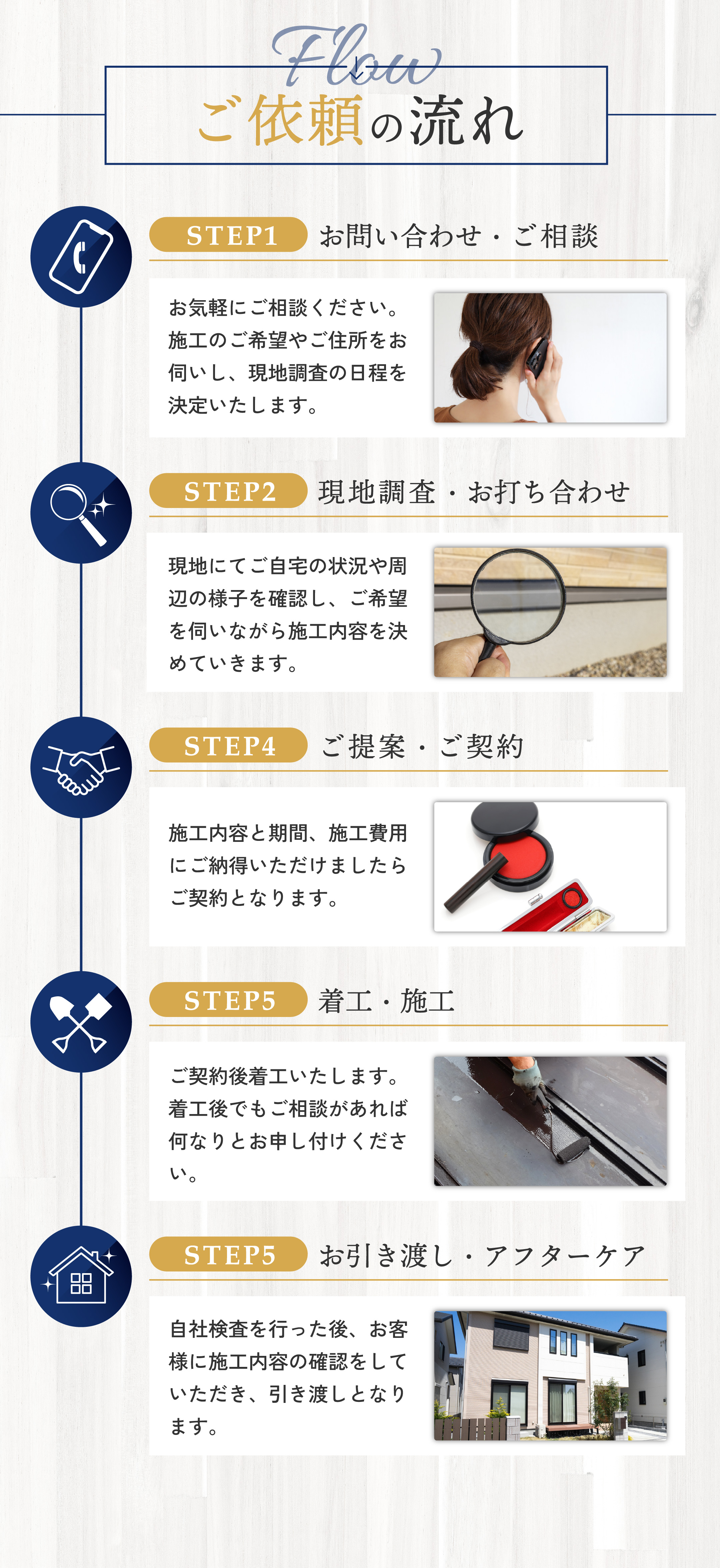 Flow
ご依頼の流れ

STEP1 お問い合わせ・ご相談

お気軽にご相談ください。施工のご希望やご住所をお伺いし、現地調査の日程を決定いたします。

STEP2 現地調査・お打ち合わせ

現地にてご自宅の状況や周辺の様子を確認し、ご希望を伺いながら施工内容を決めていきます。

STEP4 ご提案・ご契約

施工内容と期間、施工費用にご納得いただけましたらご契約となります。

STEP5 着工・施工

ご契約後着工いたします。着工後でもご相談があれば何なりとお申し付けください。

STEP5 お引き渡し・アフターケア

自社検査を行った後、お客様に施工内容の確認をしていただき、引き渡しとなります。